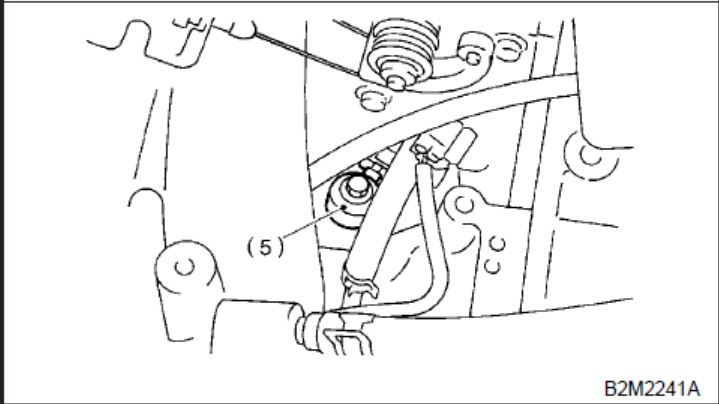 (5)

B2M2241A